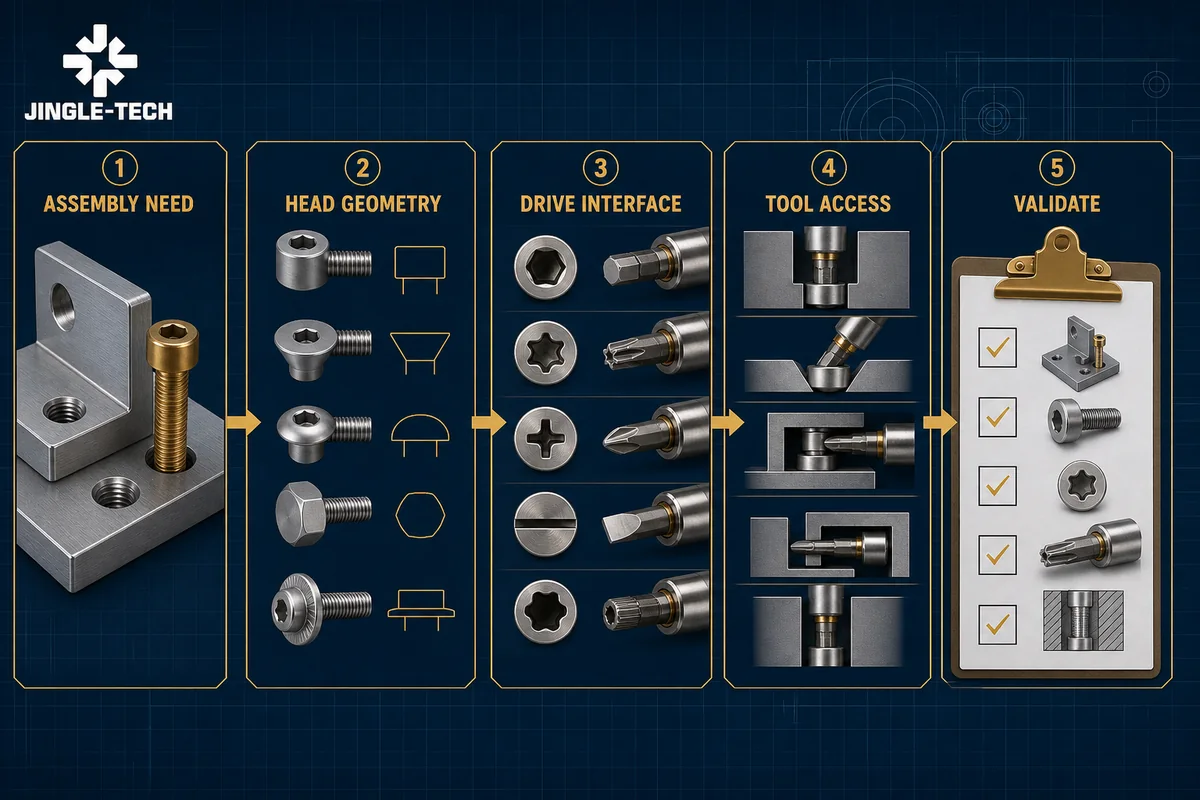 JINGLE-TECH

1
ASSEMBLY NEED

2
HEAD GEOMETRY

3
DRIVE INTERFACE

4
TOOL ACCESS

5
VALIDATE