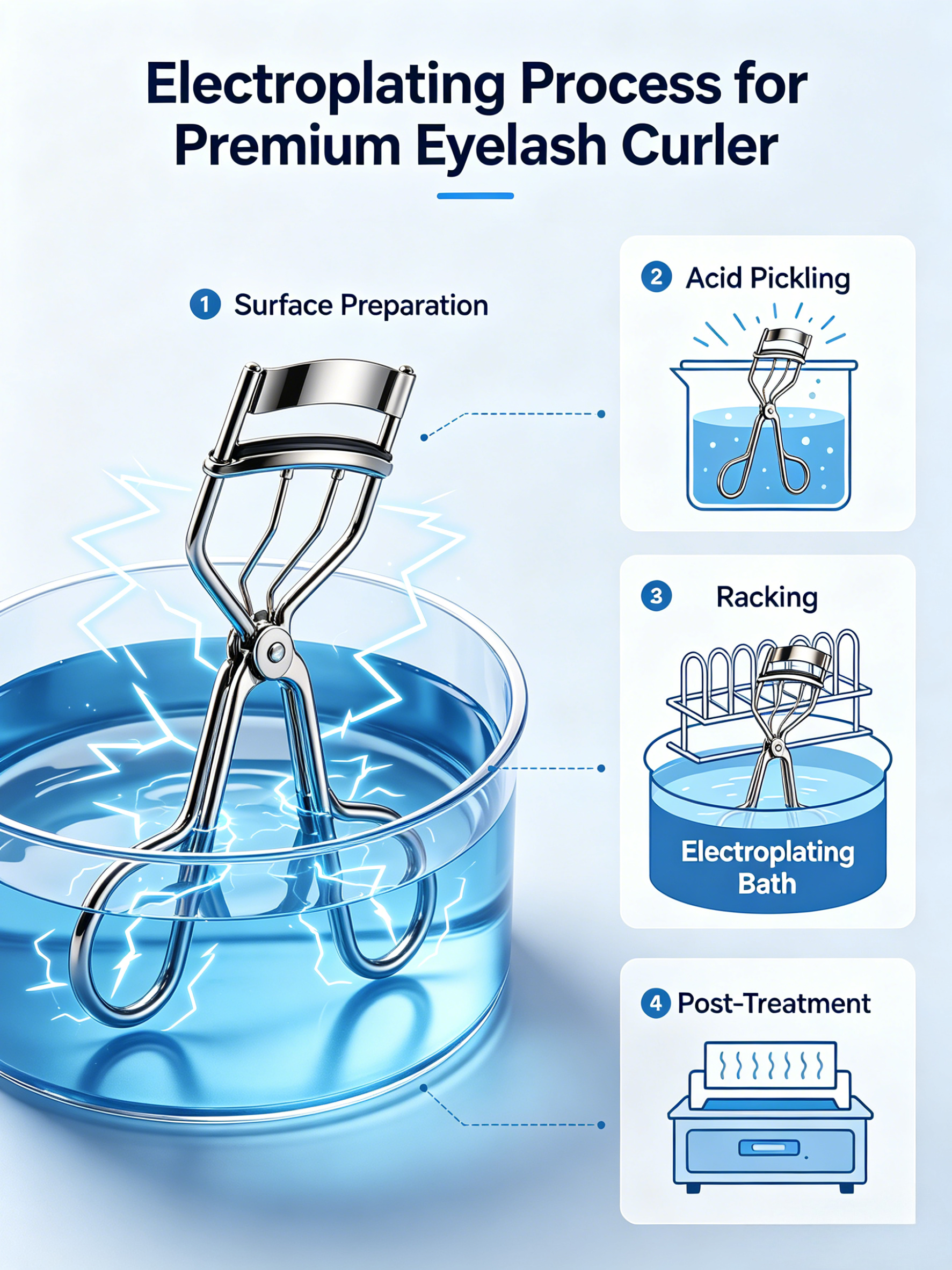 Electroplating Process for Premium Eyelash Curler

1 Surface Preparation

2 Acid Pickling

3 Racking

Electroplating Bath

4 Post-Treatment