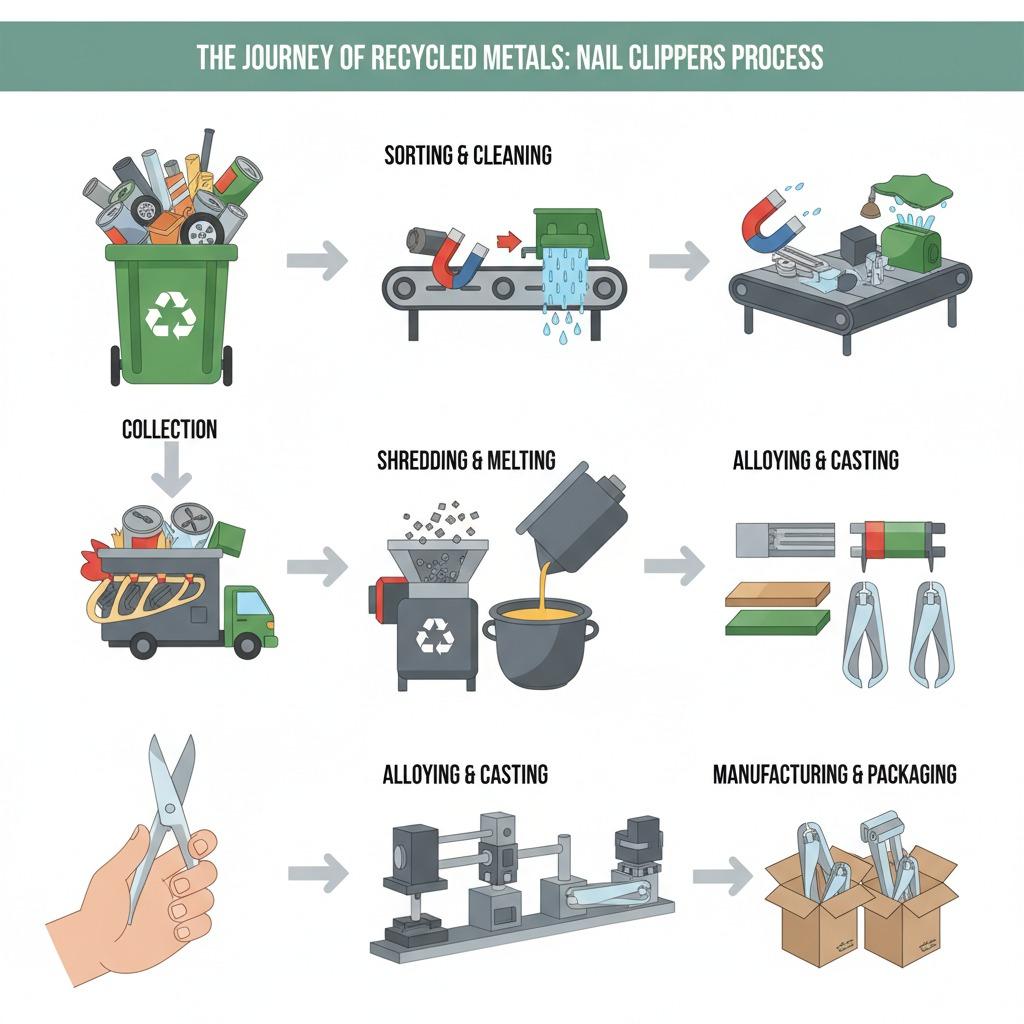 THE JOURNEY OF RECYCLED METALS: NAIL CLIPPERS PROCESS

SORTING & CLEANING

COLLECTION

SHREDDING & MELTING

ALLOYING & CASTING

ALLOYING & CASTING

MANUFACTURING & PACKAGING