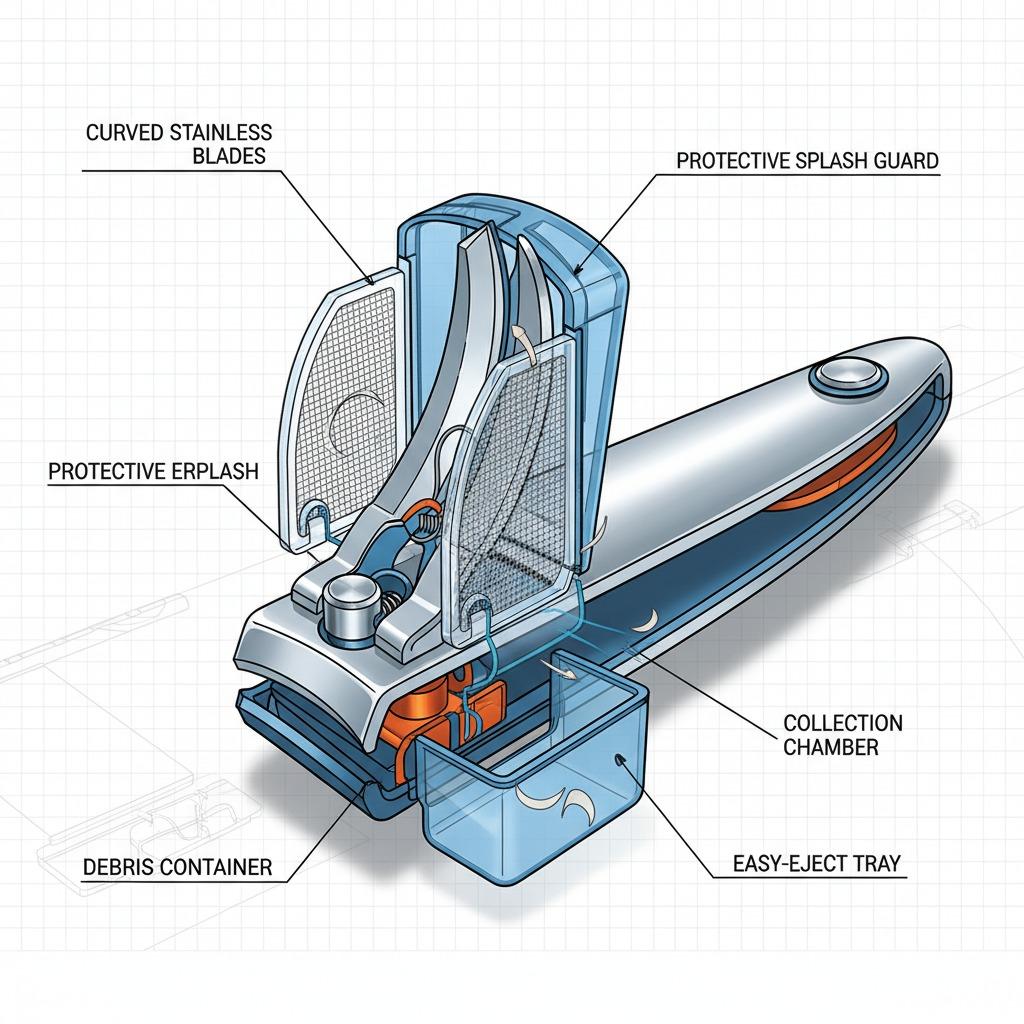 CURVED STAINLESS BLADES

PROTECTIVE SPLASH GUARD

PROTECTIVE ERPLASH

COLLECTION CHAMBER

DEBRIS CONTAINER

EASY-EJECT TRAY