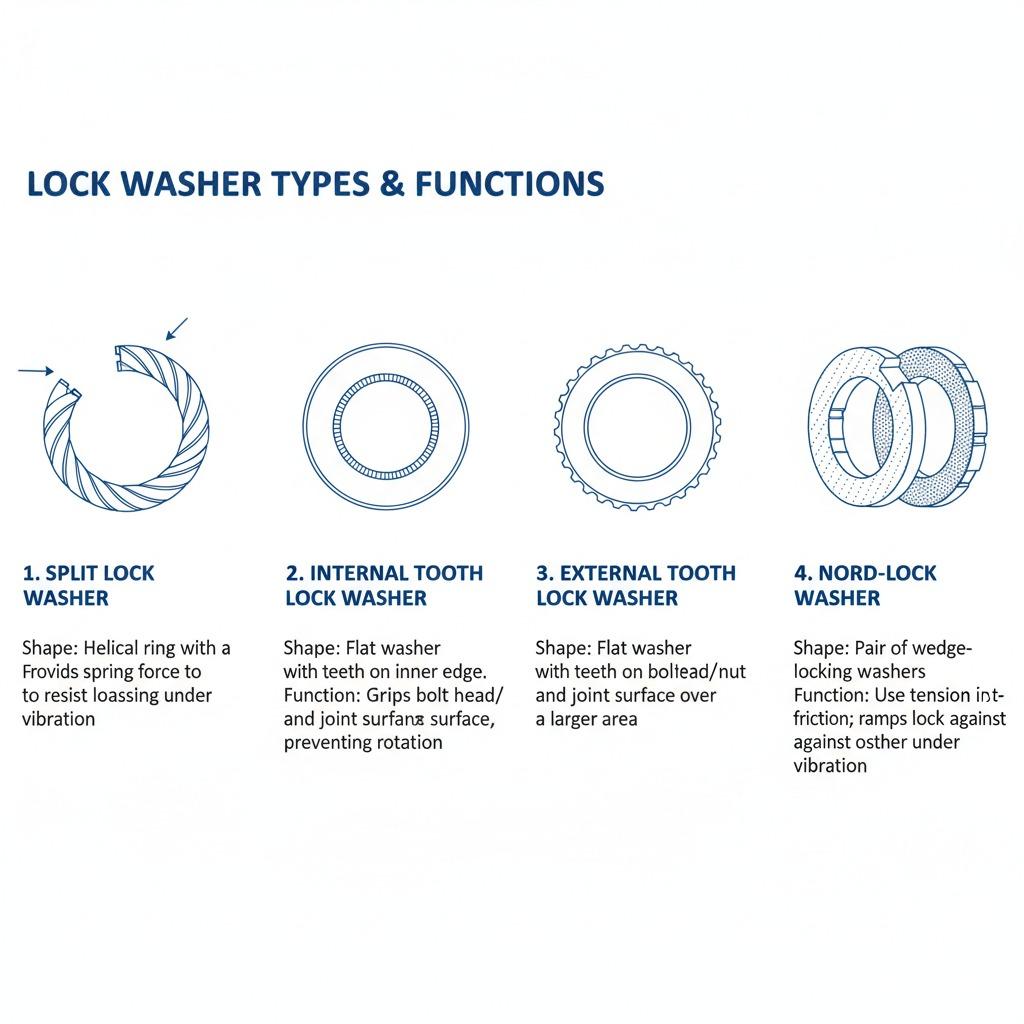 LOCK WASHER TYPES & FUNCTIONS

1. SPLIT LOCK WASHER

Shape: Helical ring with a Frovids spring force to to resist loassing under vibration

2. INTERNAL TOOTH LOCK WASHER

Shape: Flat washer with teeth on inner edge. Function: Grips bolt head/ and joint surfanz surface, preventing rotation

3. EXTERNAL TOOTH LOCK WASHER

Shape: Flat washer with teeth on boltead/nut and joint surface over a larger area

4. NORD-LOCK WASHER

Shape: Pair of wedge-locking washers Function: Use tension int-friction; ramps lock against against osther under vibration