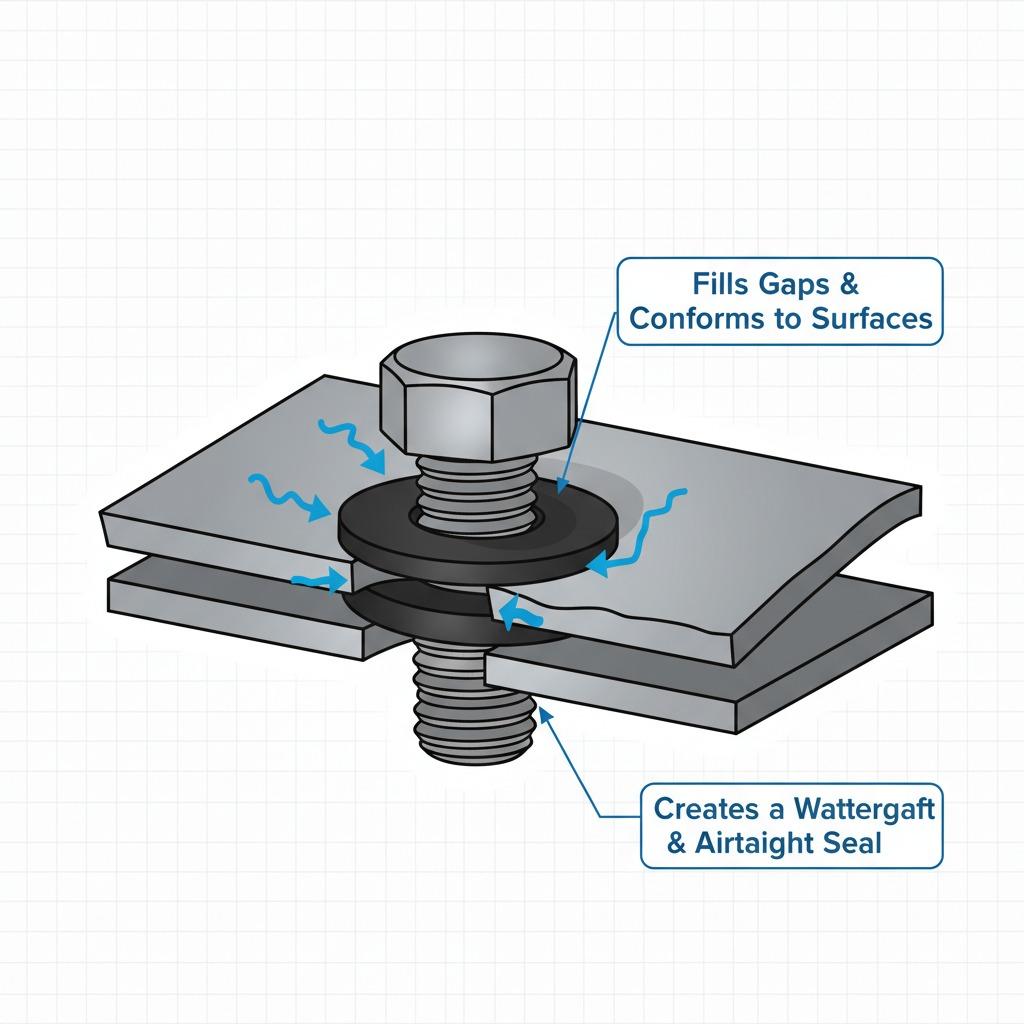 Fills Gaps &
Conforms to Surfaces

Creates a Wattergaft
& Airtaight Seal