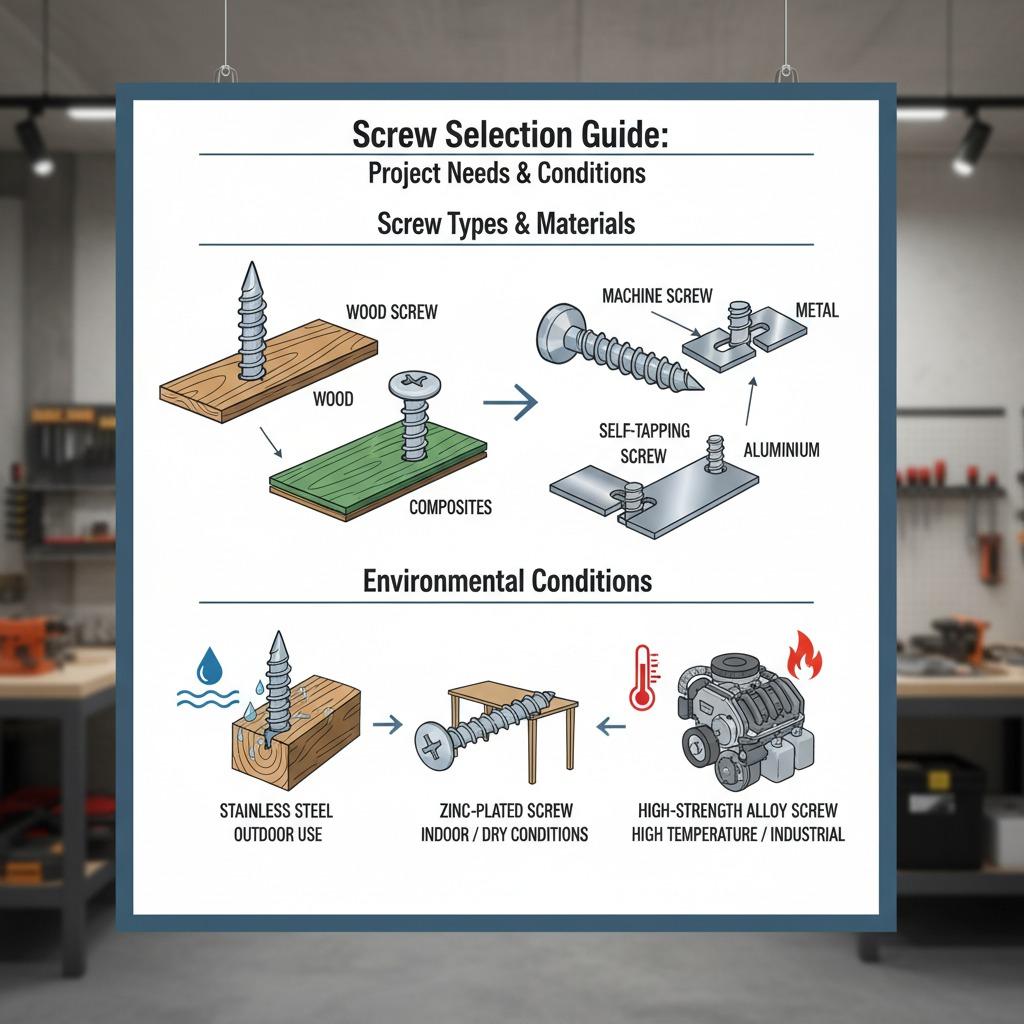 Screw Selection Guide:
Project Needs & Conditions

Screw Types & Materials

WOOD SCREW
WOOD
COMPOSITES
MACHINE SCREW
METAL
SELF-TAPPING SCREW
ALUMINIUM

Environmental Conditions

STAINLESS STEEL
OUTDOOR USE

ZINC-PLATED SCREW
INDOOR / DRY CONDITIONS

HIGH-STRENGTH ALLOY SCREW
HIGH TEMPERATURE / INDUSTRIAL