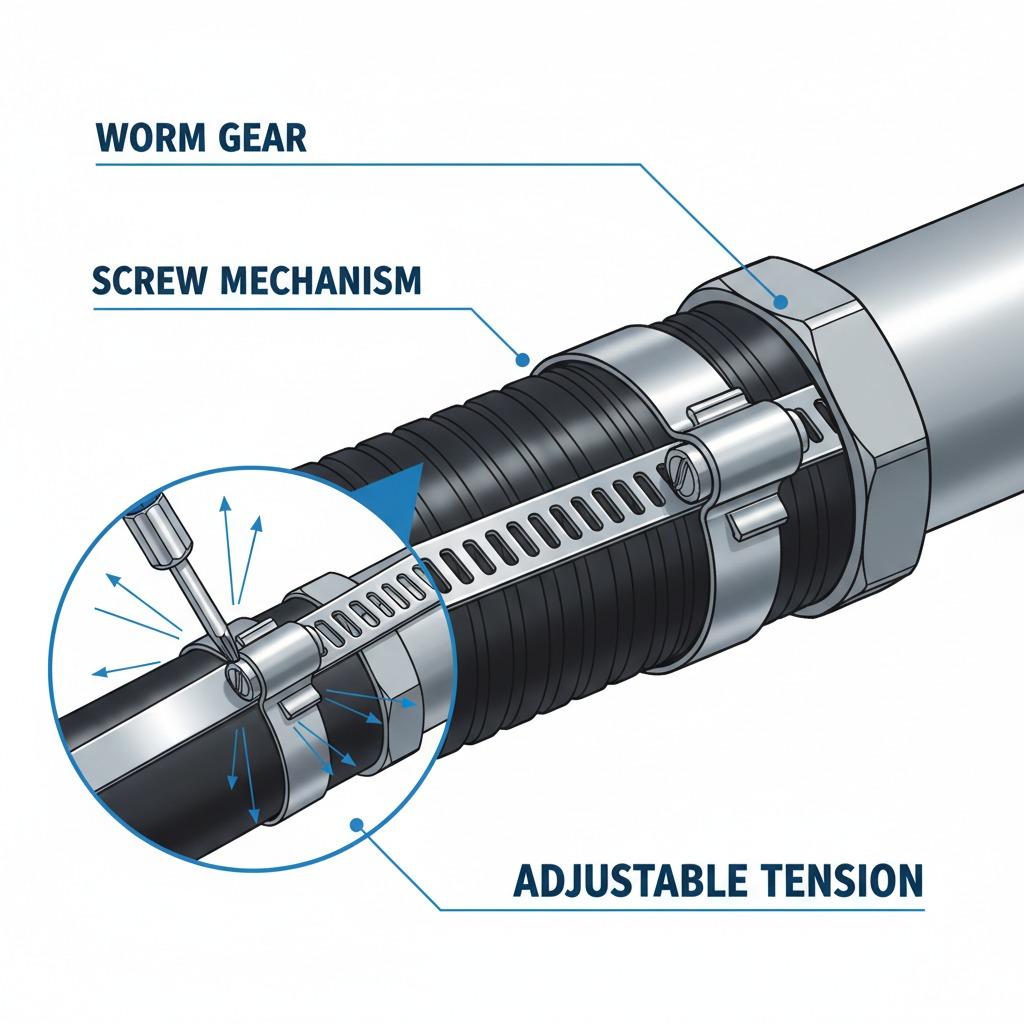 WORM GEAR

SCREW MECHANISM

ADJUSTABLE TENSION