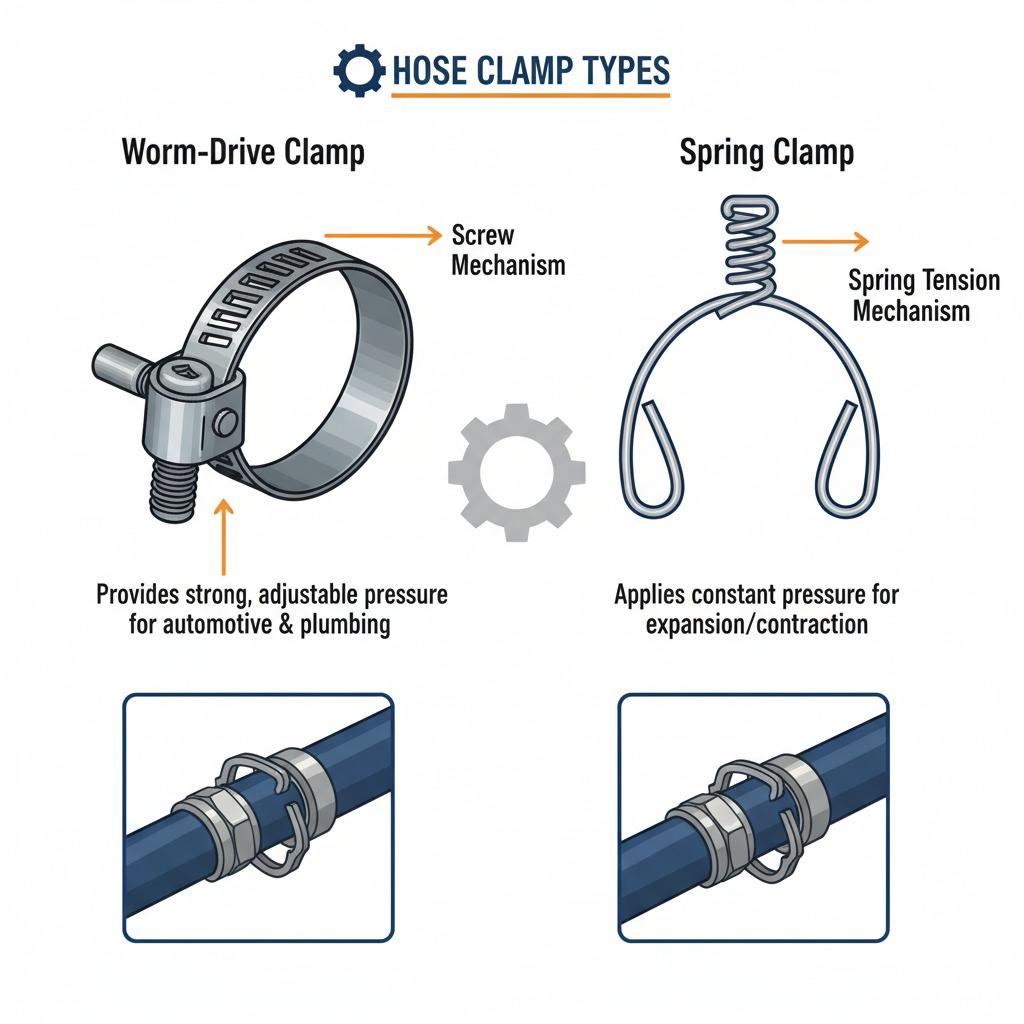 HOSE CLAMP TYPES

Worm-Drive Clamp

Screw Mechanism

Provides strong, adjustable pressure for automotive & plumbing

Spring Clamp

Spring Tension Mechanism

Applies constant pressure for expansion/contraction