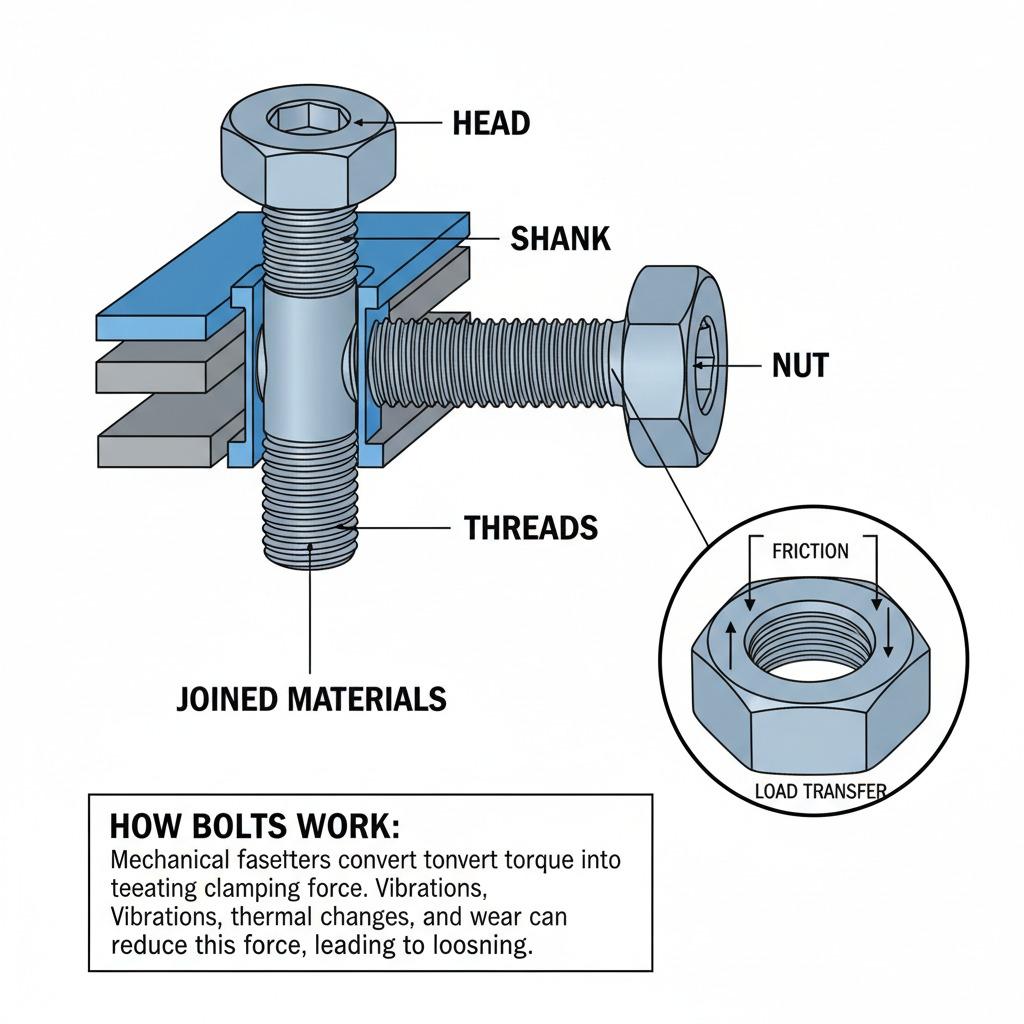 HEAD

SHANK

NUT

THREADS

JOINED MATERIALS

FRICTION

LOAD TRANSFER

HOW BOLTS WORK:
Mechanical fasetters convert tonvert torque into teeating clamping force. Vibrations, Vibrations, thermal changes, and wear can reduce this force, leading to loosning.