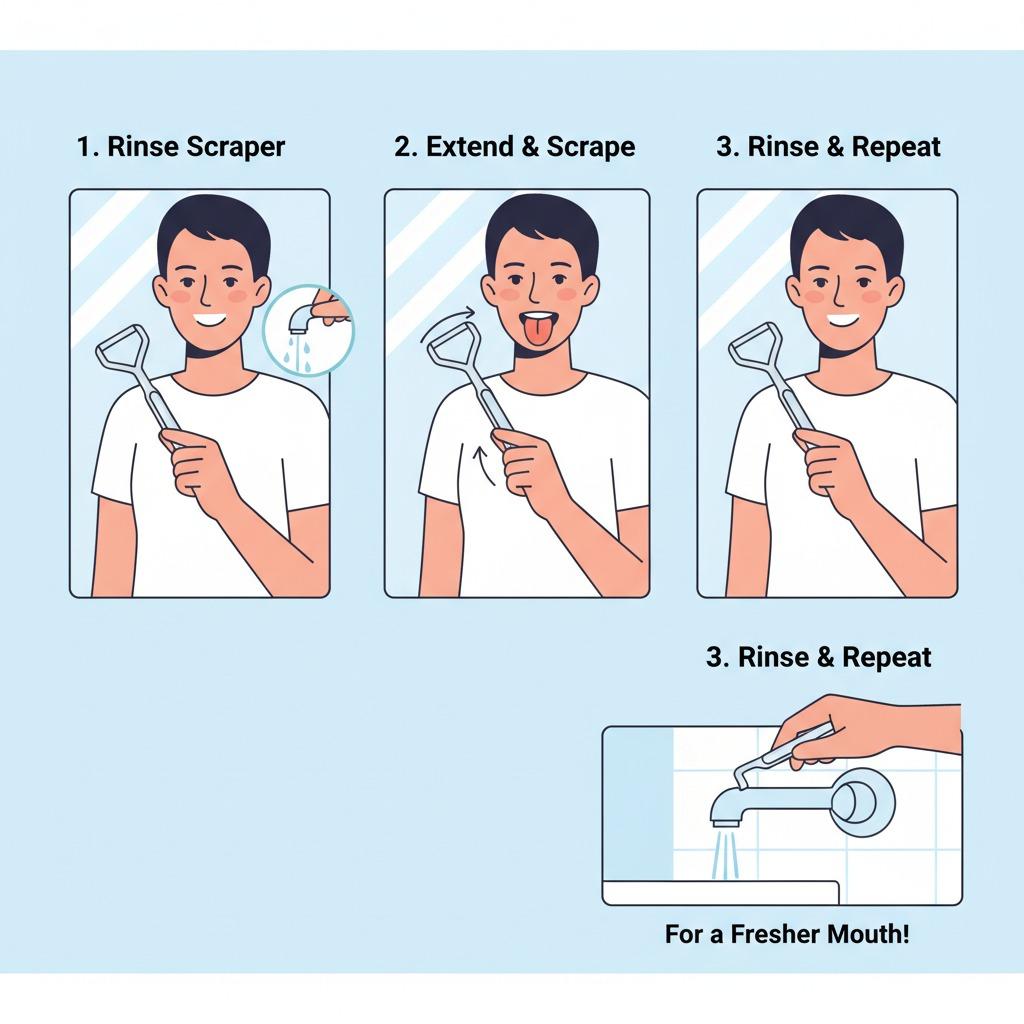 1. Rinse Scraper

2. Extend & Scrape

3. Rinse & Repeat

3. Rinse & Repeat

For a Fresher Mouth!