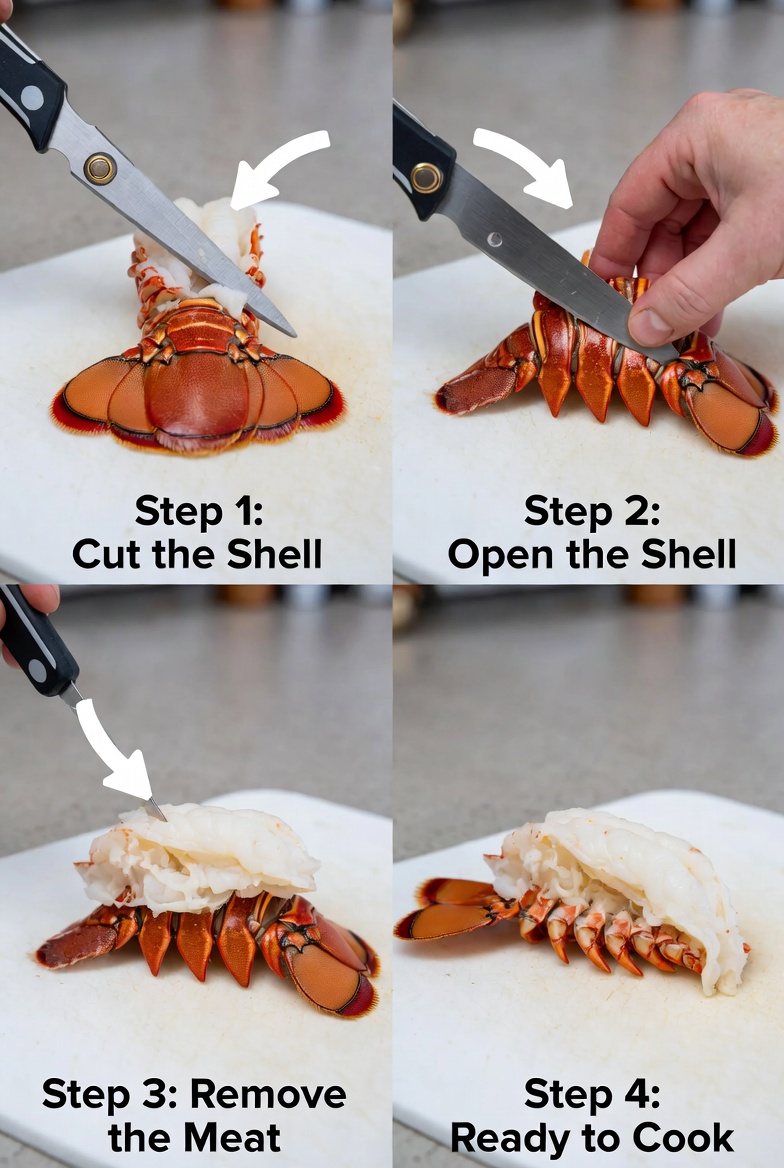 Step 1:
Cut the Shell

Step 2:
Open the Shell

Step 3: Remove
the Meat

Step 4:
Ready to Cook