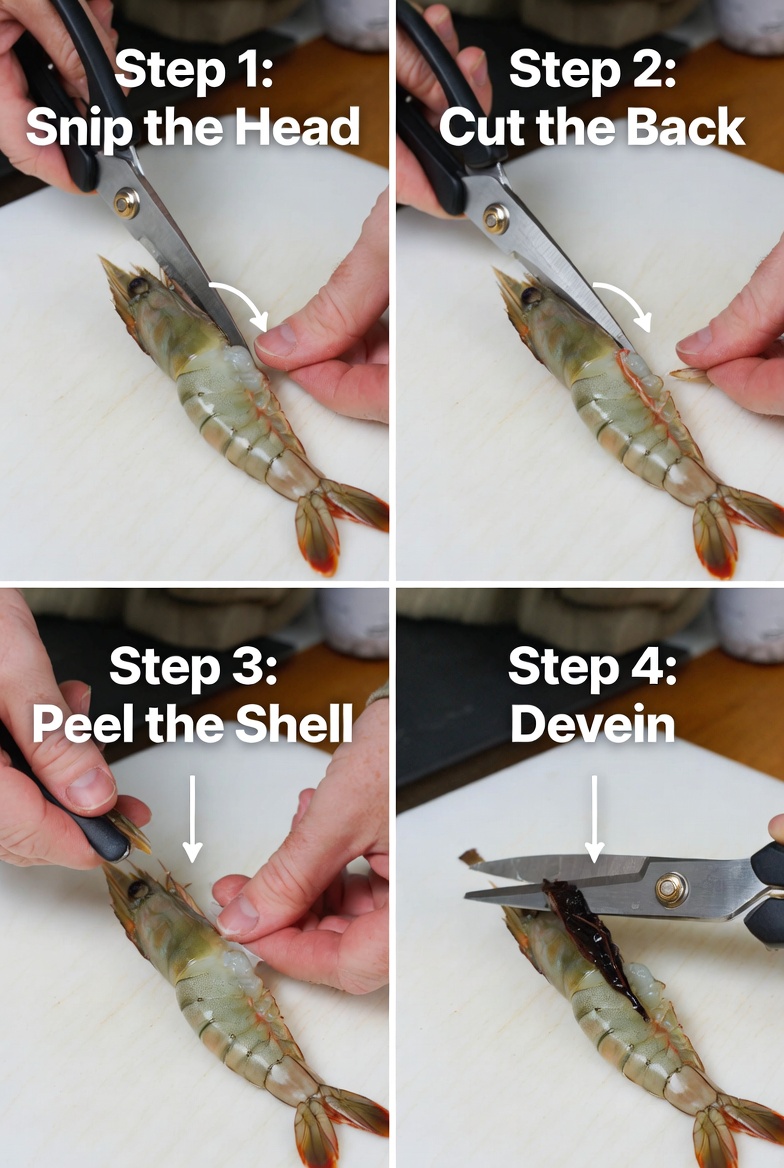 Step 1:
Snip the Head

Step 2:
Cut the Back

Step 3:
Peel the Shell

Step 4:
Devein