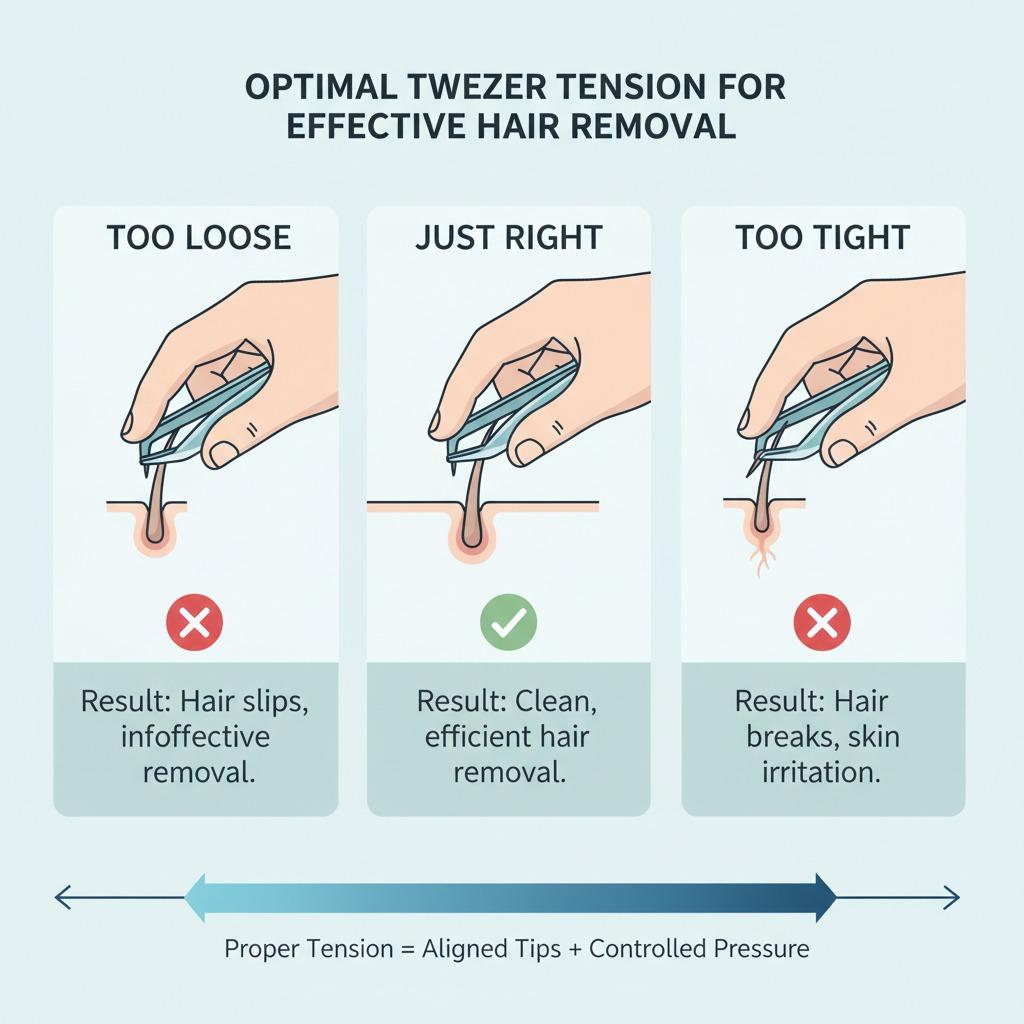 OPTIMAL TWEZER TENSION FOR EFFECTIVE HAIR REMOVAL

TOO LOOSE

Result: Hair slips, infoffective removal.

JUST RIGHT

Result: Clean, efficient hair removal.

TOO TIGHT

Result: Hair breaks, skin irritation.

Proper Tension = Aligned Tips + Controlled Pressure