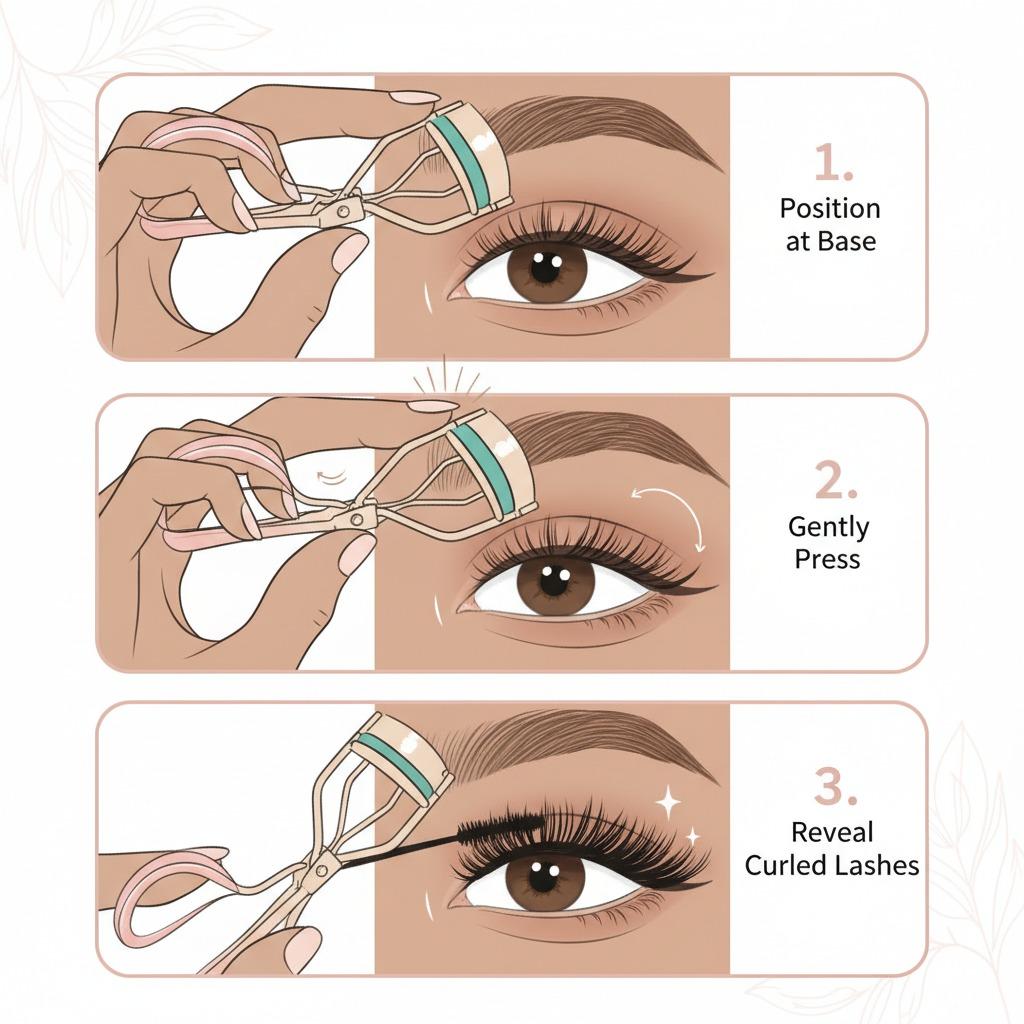 1.
Position at Base

2.
Gently Press

3.
Reveal Curled Lashes