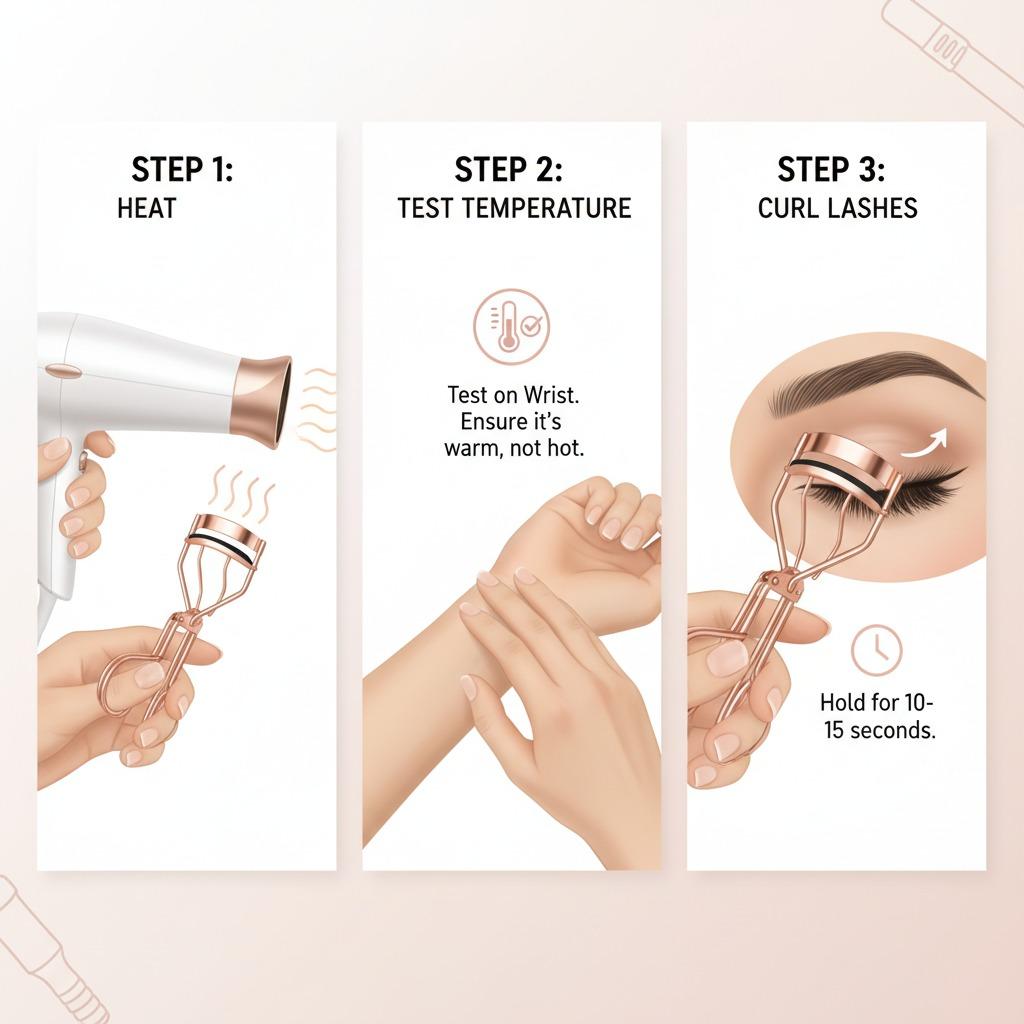 STEP 1:
HEAT

STEP 2:
TEST TEMPERATURE

Test on Wrist. Ensure it's warm, not hot.

STEP 3:
CURL LASHES

Hold for 10-15 seconds.