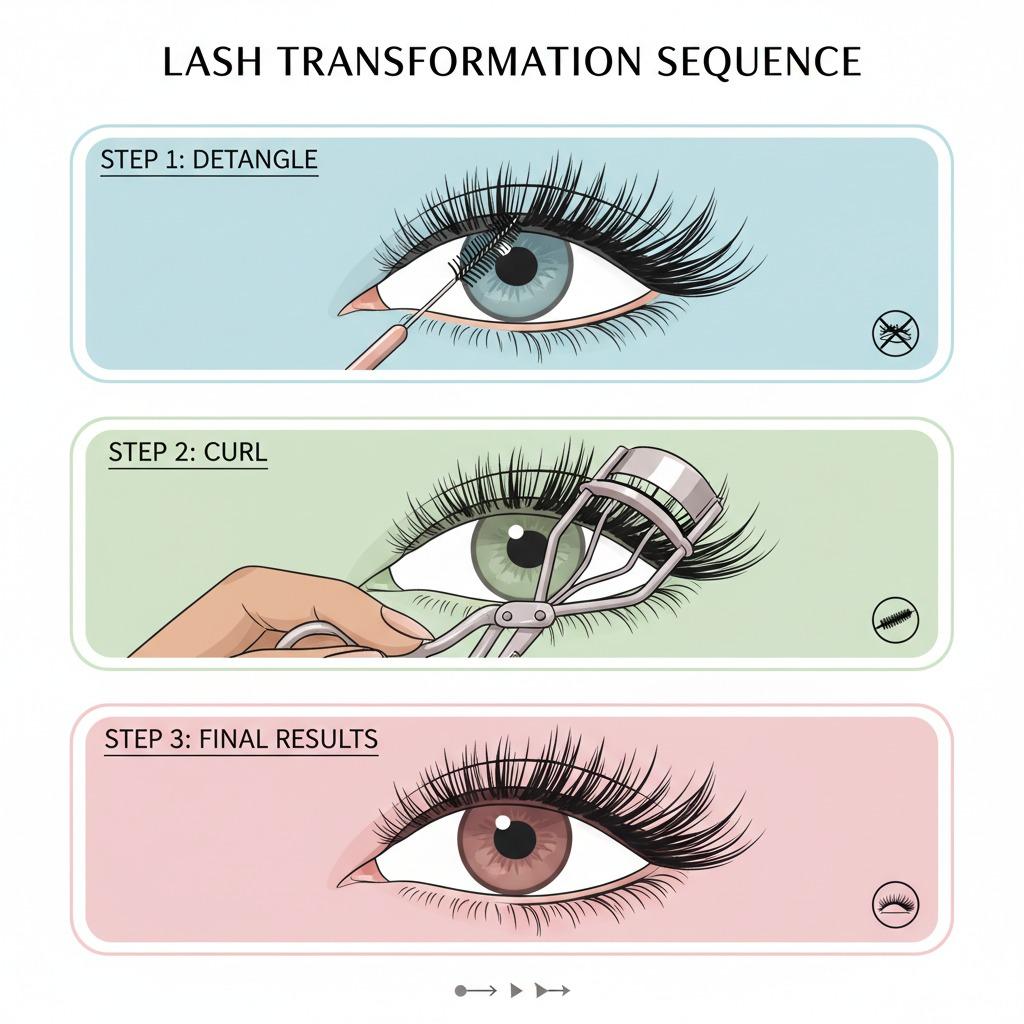 LASH TRANSFORMATION SEQUENCE

STEP 1: DETANGLE

STEP 2: CURL

STEP 3: FINAL RESULTS