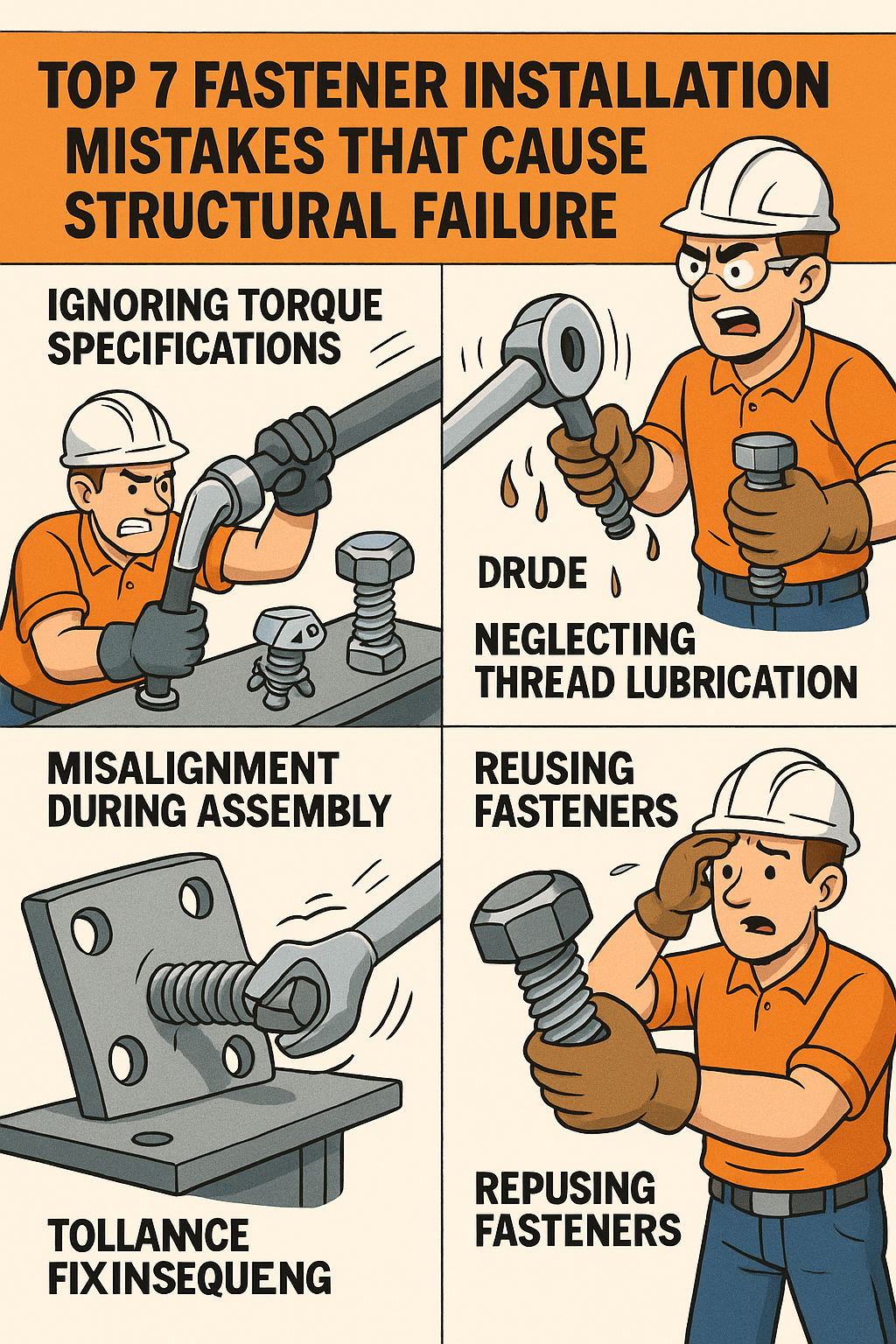 TOP 7 FASTENER INSTALLATION MISTAKES THAT CAUSE STRUCTURAL FAILURE

IGNORING TORQUE SPECIFICATIONS

DRUDE

NEGLECTING THREAD LUBRICATION

MISALIGNMENT DURING ASSEMBLY

TOLLANCE FIXINSEQUENG

REUSING FASTENERS

REPUSING FASTENERS