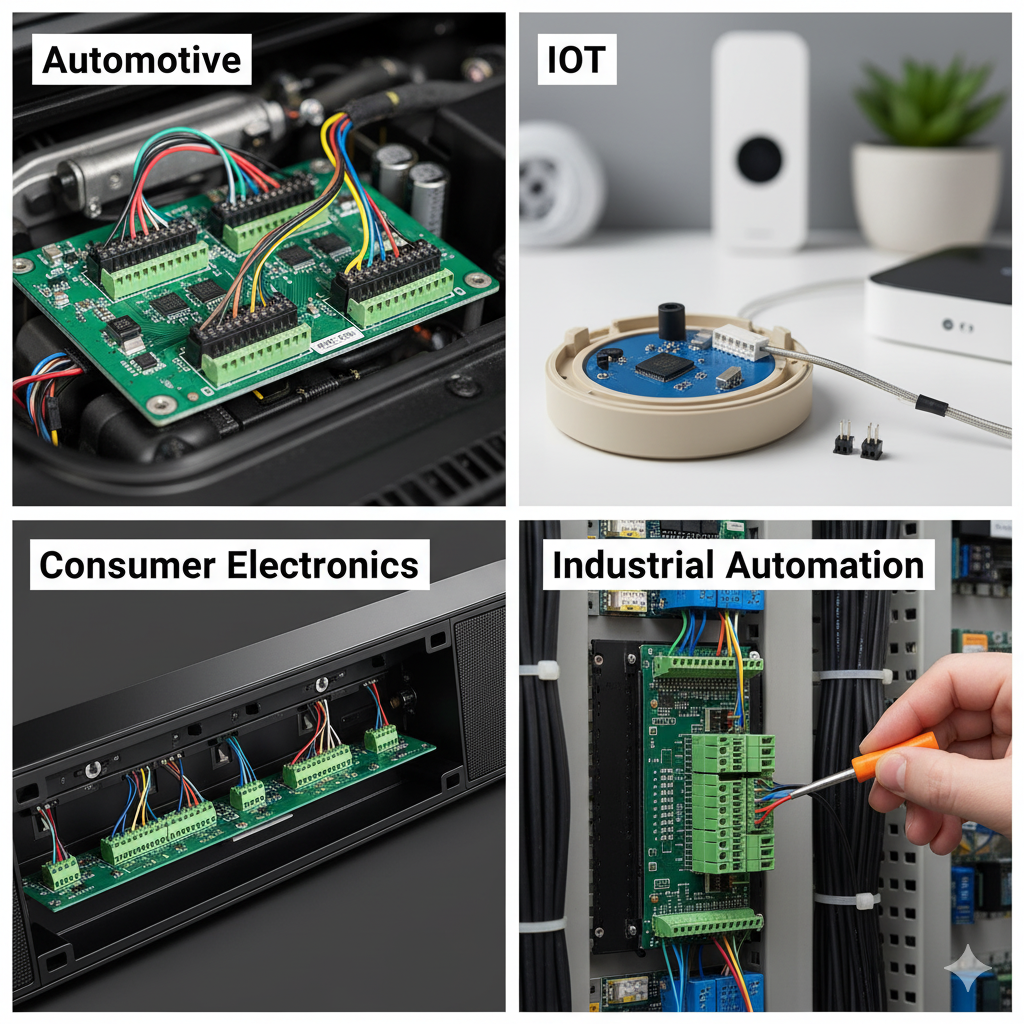 Automotive

IOT

Consumer Electronics

Industrial Automation