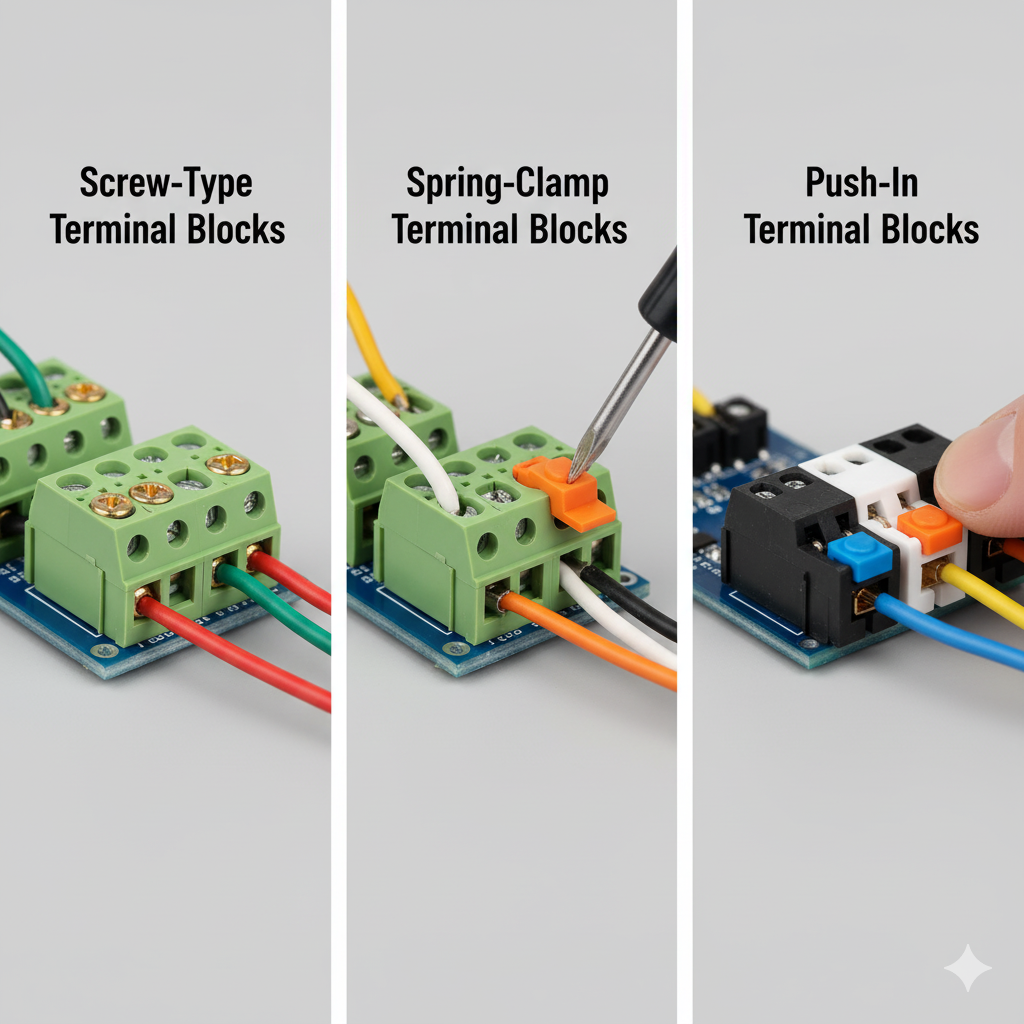 Screw-Type Terminal Blocks

Spring-Clamp Terminal Blocks

Push-In Terminal Blocks