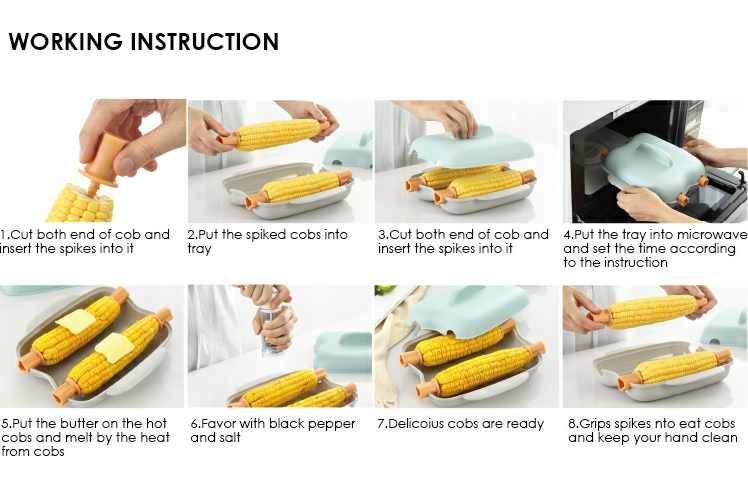 WORKING INSTRUCTION

1.Cut both end of cob and insert the spikes into it

2.Put the spiked cobs into tray

3.Cut both end of cob and insert the spikes into it

4.Put the tray into microwave and set the time according to the instruction

5.Put the butter on the hot cobs and melt by the heat from cobs

6.Favor with black pepper and salt

7.Delicoius cobs are ready

8.Grips spikes nto eat cobs and keep your hand clean