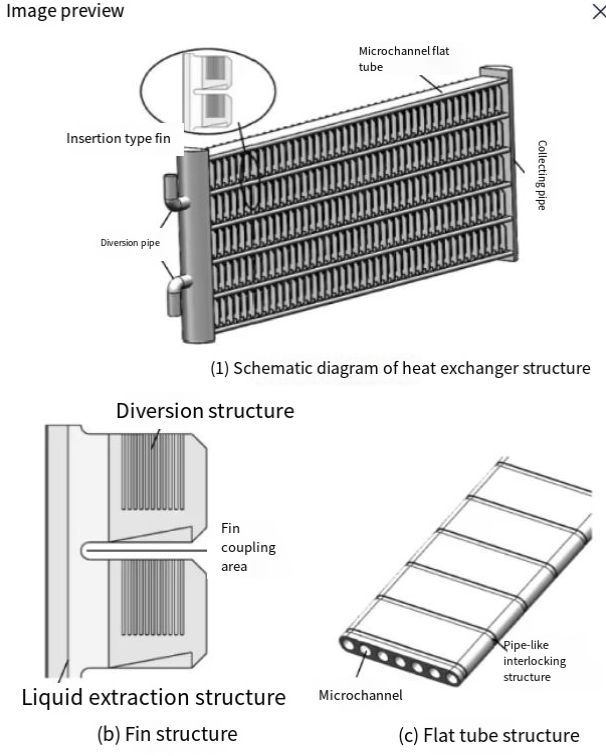 Image preview

×

Microchannel flat tube

Insertion type fin

Collecting pipe

Diversion pipe

(1) Schematic diagram of heat exchanger structure

Diversion structure

Fin coupling area

Liquid extraction structure

(b) Fin structure

Pipe-like interlocking structure

Microchannel

(c) Flat tube structure