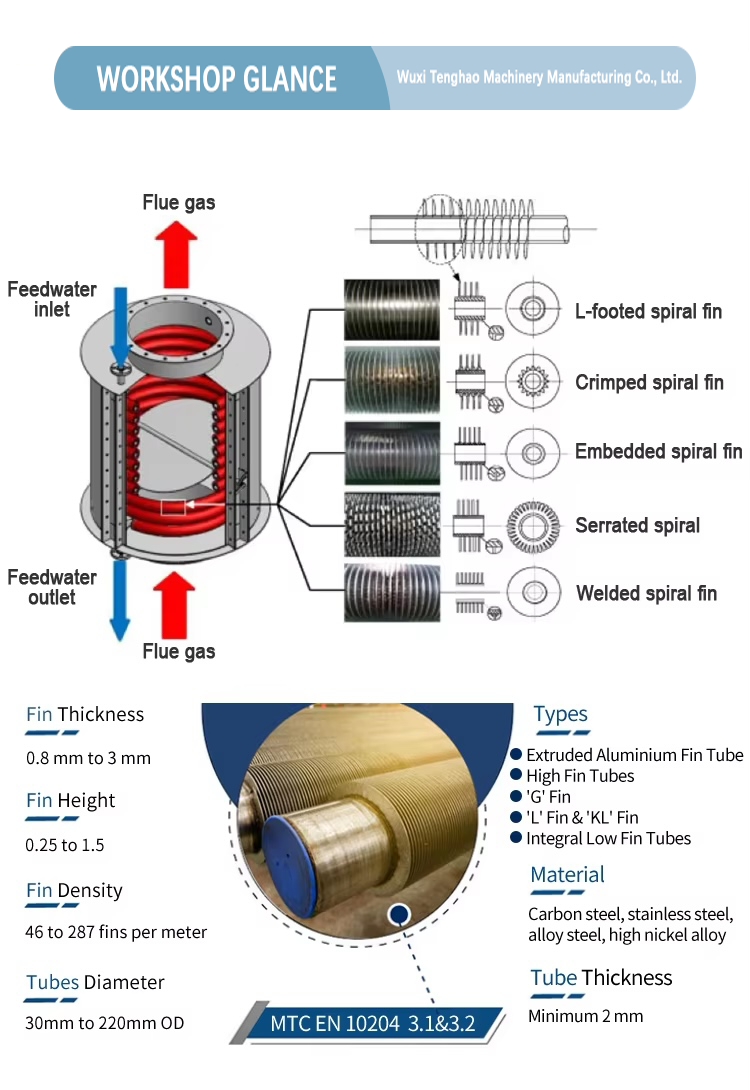 WORKSHOP GLANCE
Wuxi Tenghao Machinery Manufacturing Co., Ltd.

Flue gas

Feedwater inlet

Feedwater outlet

Flue gas

L-footed spiral fin
Crimped spiral fin
Embedded spiral fin
Serrated spiral
Welded spiral fin

Fin Thickness
0.8 mm to 3 mm

Fin Height
0.25 to 1.5

Fin Density
46 to 287 fins per meter

Tubes Diameter
30mm to 220mm OD

MTC EN 10204 3.1&3.2

Types
Extruded Aluminium Fin Tube
High Fin Tubes
'G' Fin
'L' Fin & 'KL' Fin
Integral Low Fin Tubes

Material
Carbon steel, stainless steel, alloy steel, high nickel alloy

Tube Thickness
Minimum 2 mm