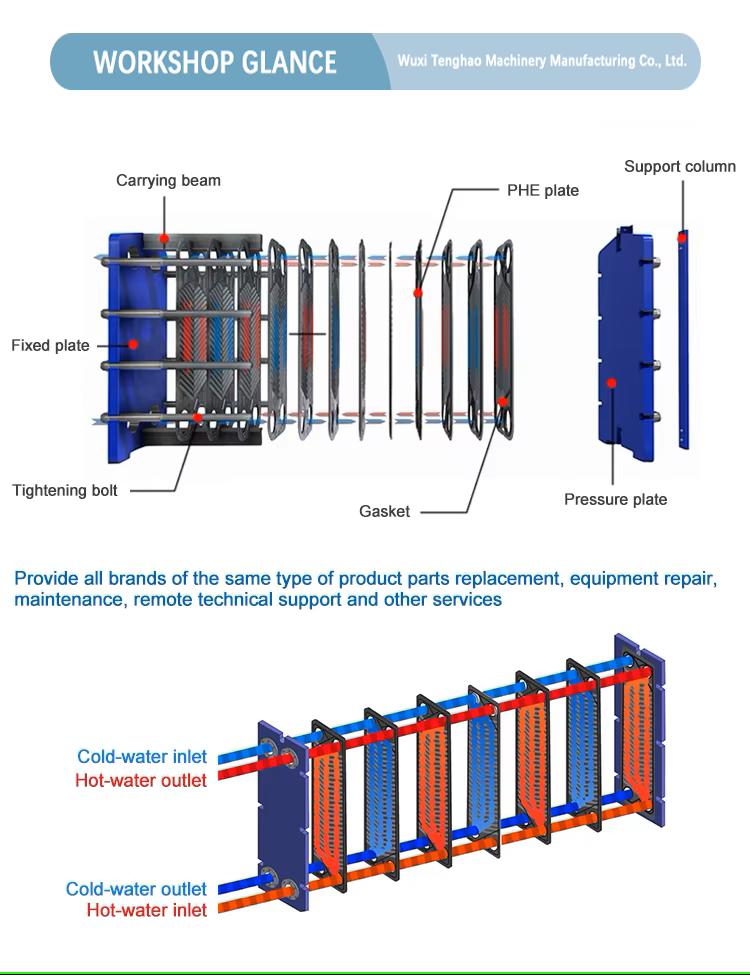 WORKSHOP GLANCE
Wuxi Tenghao Machinery Manufacturing Co., Ltd.

Carrying beam
PHE plate
Support column
Fixed plate
Tightening bolt
Gasket
Pressure plate

Provide all brands of the same type of product parts replacement, equipment repair, maintenance, remote technical support and other services

Cold-water inlet
Hot-water outlet
Cold-water outlet
Hot-water inlet