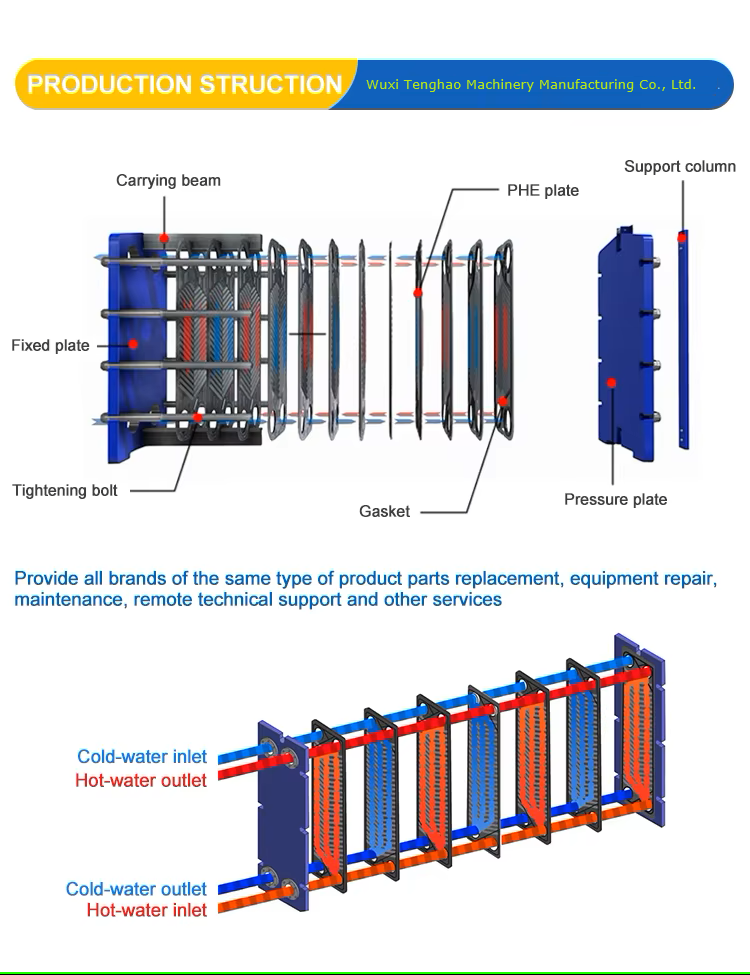 PRODUCTION STRUCTION

Wuxi Tenghao Machinery Manufacturing Co., Ltd.

Carrying beam

PHE plate

Support column

Fixed plate

Tightening bolt

Gasket

Pressure plate

Provide all brands of the same type of product parts replacement, equipment repair, maintenance, remote technical support and other services

Cold-water inlet
Hot-water outlet

Cold-water outlet
Hot-water inlet