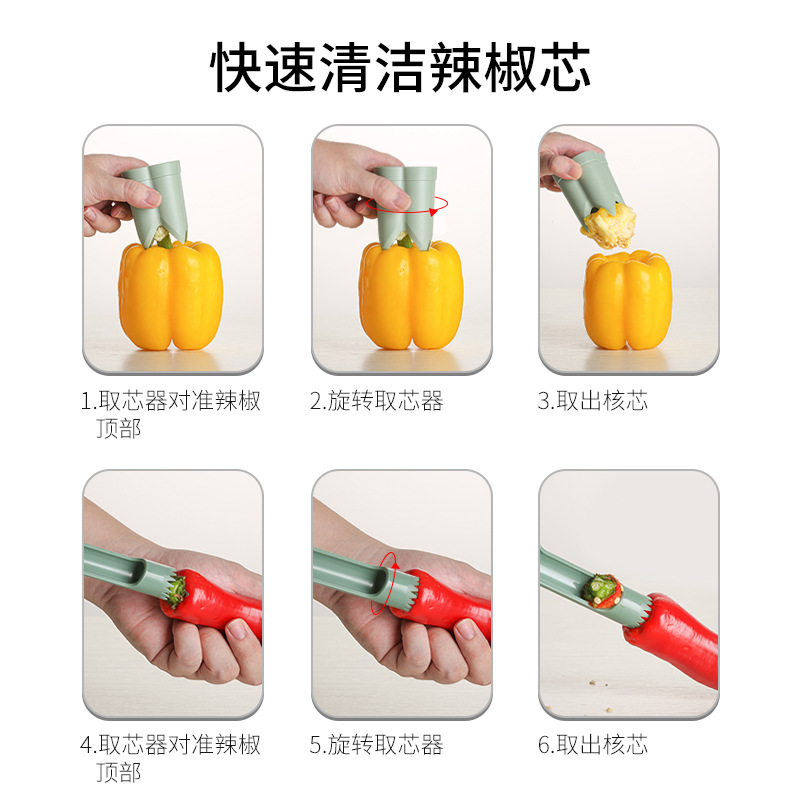 快速清洁辣椒芯

1.取芯器对准辣椒顶部

2.旋转取芯器

3.取出核芯

4.取芯器对准辣椒顶部

5.旋转取芯器

6.取出核芯